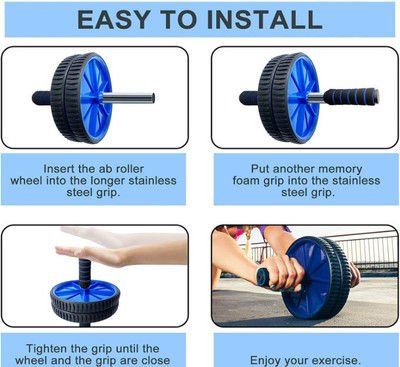 EASY TO INSTALL

Insert the ab roller wheel into the longer stainless steel grip.

Put another memory foam grip into the stainless steel grip.

Tighten the grip until the wheel and the grip are close

Enjoy your exercise.