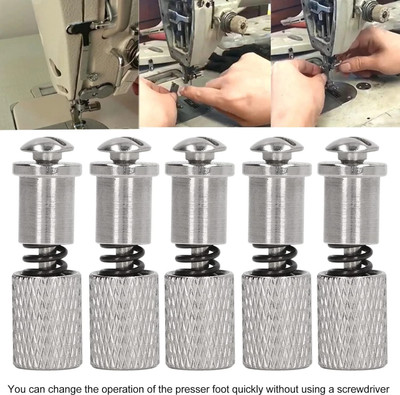 You can change the operation of the presser foot quickly without using a screwdriver