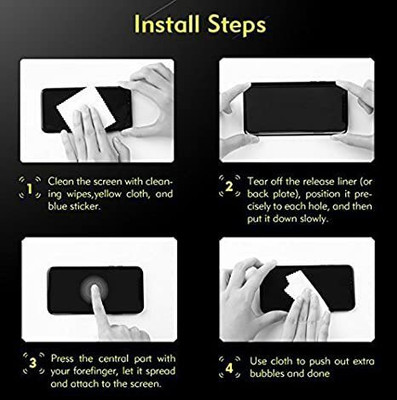 Install Steps

1 Clean the screen with cleaning wipes,yellow cloth, and blue sticker.

2 Tear off the release liner (or back plate), position it precisely to each hole, and then put it down slowly.

3 Press the central part with your forefinger, let it spread and attach to the screen.

4 Use cloth to push out extra bubbles and done