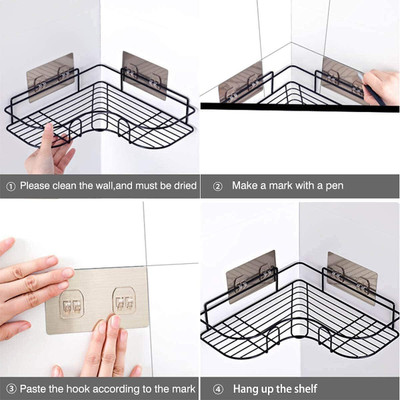 ① Please clean the wall,and must be dried

② Make a mark with a pen

③ Paste the hook according to the mark

④ Hang up the shelf