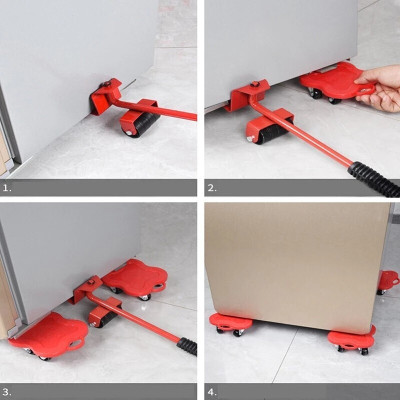 1.

2.

3.

4.