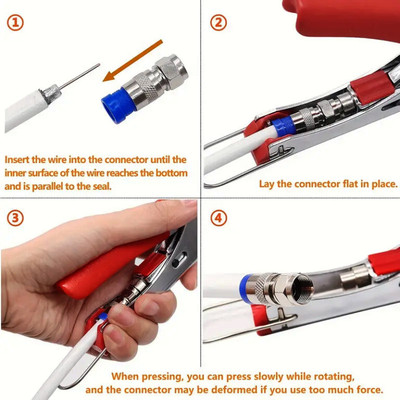 ①

Insert the wire into the connector until the inner surface of the wire reaches the bottom and is parallel to the seal.

②

Lay the connector flat in place.

③

④

When pressing, you can press slowly while rotating, and the connector may be deformed if you use too much force.