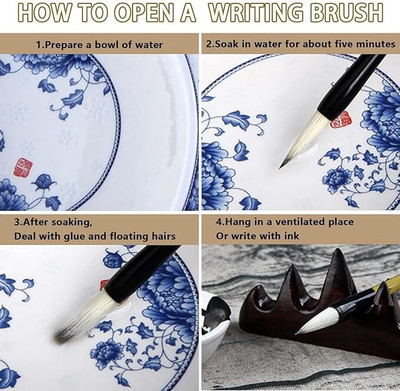 HOW TO OPEN A WRITING BRUSH

1.Prepare a bowl of water

2.Soak in water for about five minutes

3.After soaking,
Deal with glue and floating hairs

4.Hang in a ventilated place
Or write with ink