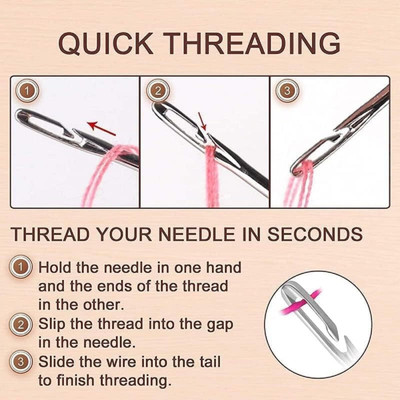 QUICK THREADING

1

2

3

THREAD YOUR NEEDLE IN SECONDS

1 Hold the needle in one hand and the ends of the thread in the other.

2 Slip the thread into the gap in the needle.

3 Slide the wire into the tail to finish threading.