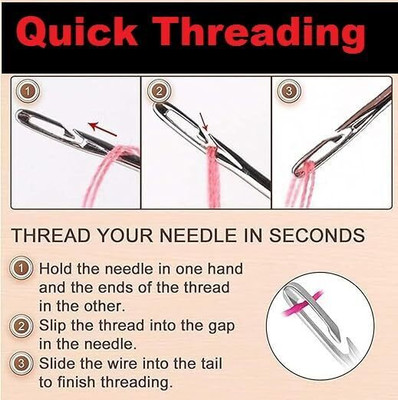 Quick Threading

1

2

3

THREAD YOUR NEEDLE IN SECONDS

1 Hold the needle in one hand and the ends of the thread in the other.

2 Slip the thread into the gap in the needle.

3 Slide the wire into the tail to finish threading.