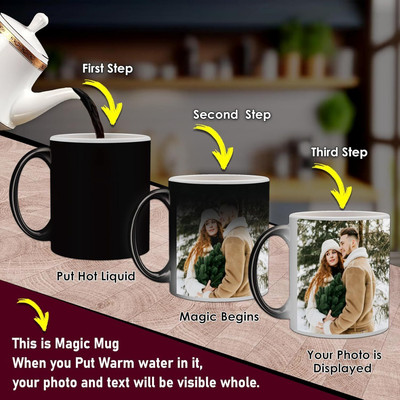 First Step

Second Step

Third Step

Put Hot Liquid

Magic Begins

Your Photo is Displayed

This is Magic Mug
When you Put Warm water in it,
your photo and text will be visible whole.