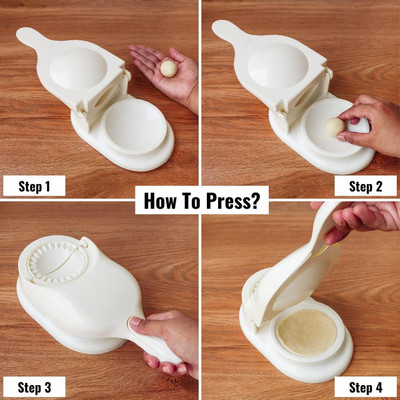 Step 1

Step 2

How To Press?

Step 3

Step 4