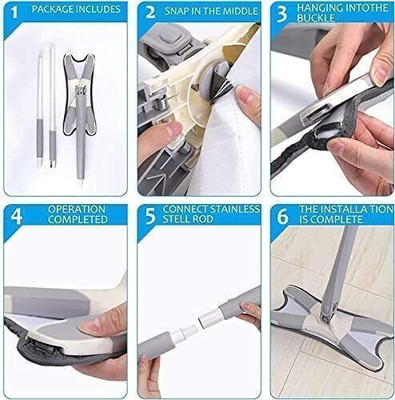 1 PACKAGE INCLUDES

2 SNAP IN THE MIDDLE

3 HANGING INTOTHE BUCKLE

4 OPERATION COMPLETED

5 CONNECT STAINLESS STELL ROD

6 THE INSTALLA TION IS COMPLETE