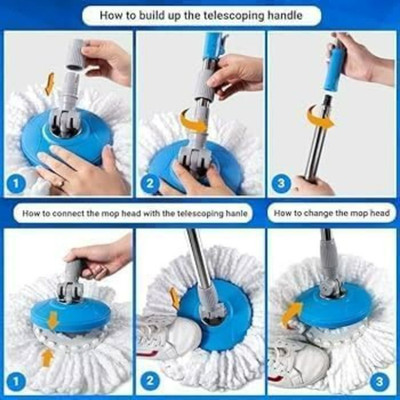 How to build up the telescoping handle

1

2

3

How to connect the mop head with the telescoping hanle

How to change the mop head

1

2

3