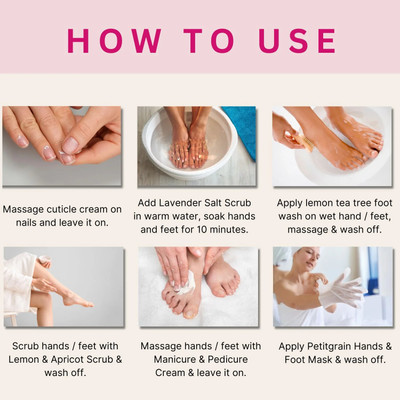 HOW TO USE

Massage cuticle cream on nails and leave it on.

Add Lavender Salt Scrub in warm water, soak hands and feet for 10 minutes.

Apply lemon tea tree foot wash on wet hand / feet, massage & wash off.

Scrub hands / feet with Lemon & Apricot Scrub & wash off.

Massage hands / feet with Manicure & Pedicure Cream & leave it on.

Apply Petitgrain Hands & Foot Mask & wash off.