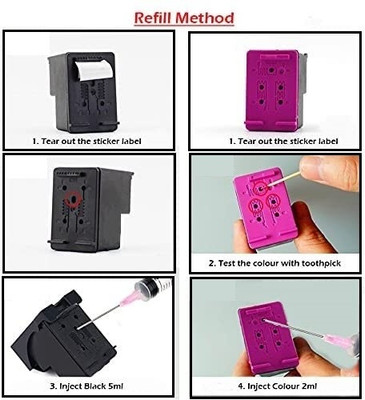 Refill Method

1. Tear out the sticker label

1. Tear out the sticker label

2. Test the colour with toothpick

3. Inject Black 5ml

4. Inject Colour 2ml