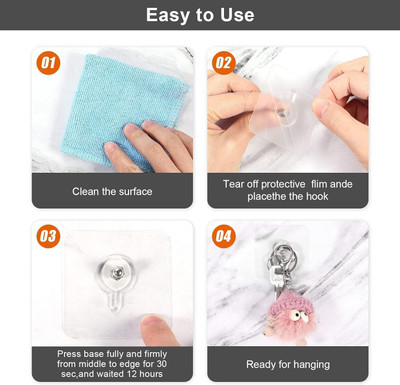 Easy to Use

01

Clean the surface

02

Tear off protective flim ande placethe the hook

03

Press base fully and firmly from middle to edge for 30 sec,and waited 12 hours

04

Ready for hanging