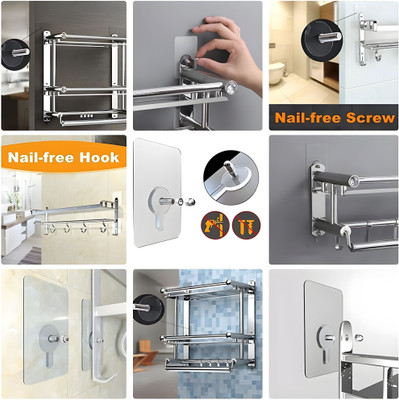 Nail-free Screw

Nail-free Hook