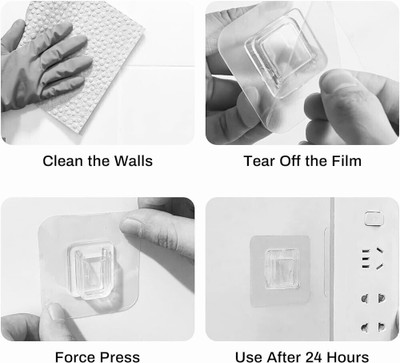 Clean the Walls

Tear Off the Film

Force Press

Use After 24 Hours