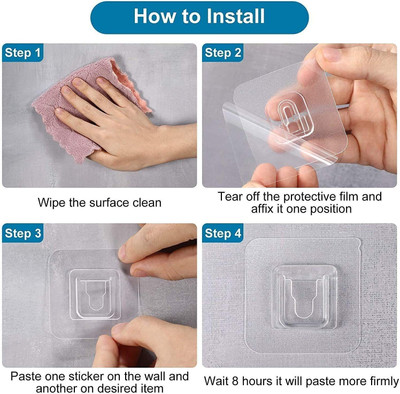 How to Install

Step 1

Wipe the surface clean

Step 2

Tear off the protective film and affix it one position

Step 3

Paste one sticker on the wall and another on desired item

Step 4

Wait 8 hours it will paste more firmly