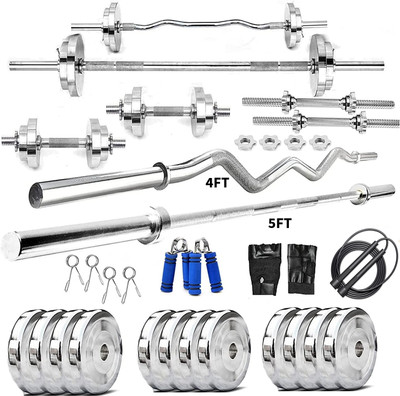 4FT

5FT