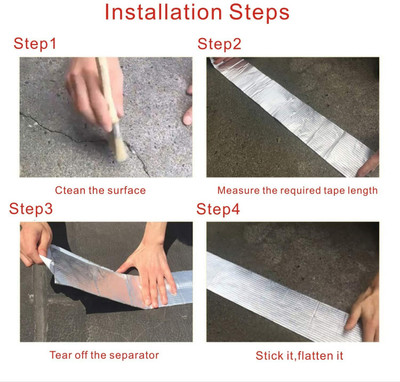 Installation Steps

Step1

Ctean the surface

Step2

Measure the required tape length

Step3

Tear off the separator

Step4

Stick it,flatten it