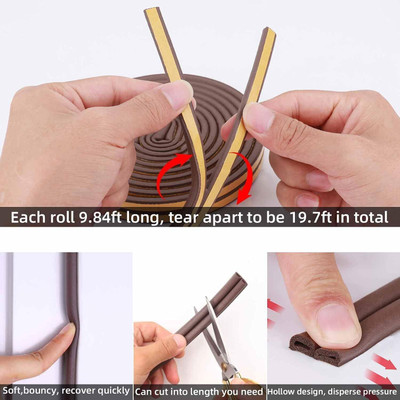 Each roll 9.84ft long, tear apart to be 19.7ft in total

Soft,bouncy, recover quickly

Can cut into length you need

Hollow design, disperse pressure