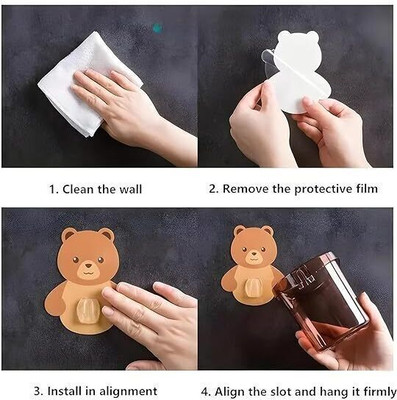 1. Clean the wall

2. Remove the protective film

3. Install in alignment

4. Align the slot and hang it firmly