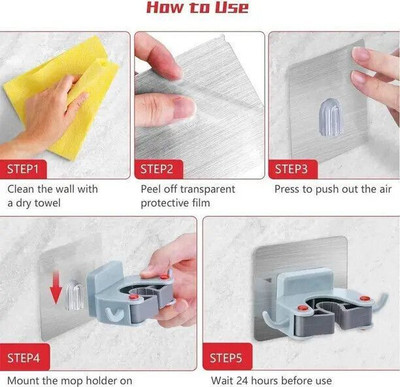 How to Use

STEP1
Clean the wall with a dry towel

STEP2
Peel off transparent protective film

STEP3
Press to push out the air

STEP4
Mount the mop holder on

STEP5
Wait 24 hours before use