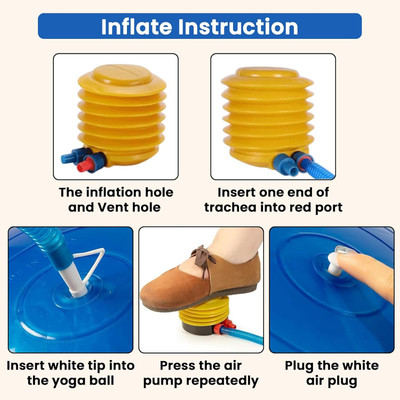 Inflate Instruction

The inflation hole and Vent hole

Insert one end of trachea into red port

Insert white tip into the yoga ball

Press the air pump repeatedly

Plug the white air plug