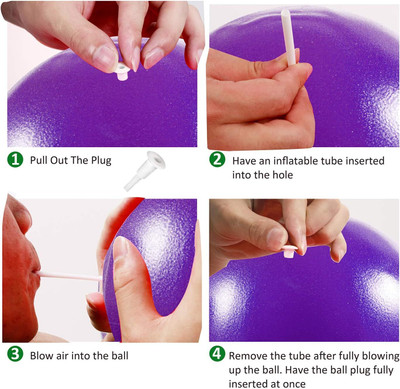 1 Pull Out The Plug

2 Have an inflatable tube inserted into the hole

3 Blow air into the ball

4 Remove the tube after fully blowing up the ball. Have the ball plug fully inserted at once