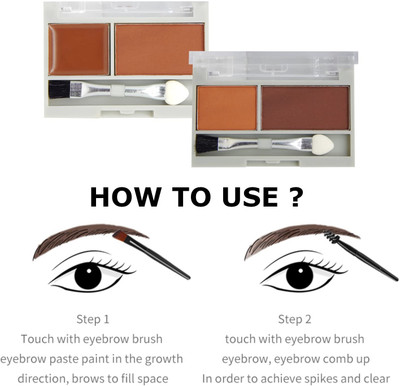 HOW TO USE ?

Step 1
Touch with eyebrow brush
eyebrow paste paint in the growth
direction, brows to fill space

Step 2
touch with eyebrow brush
eyebrow, eyebrow comb up
In order to achieve spikes and clear