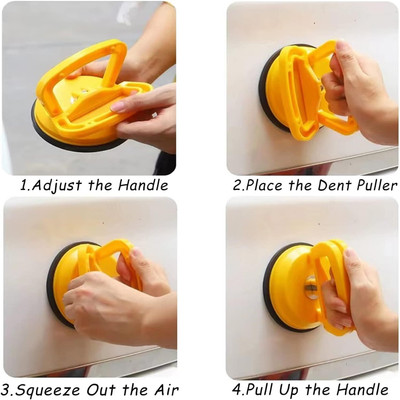 1.Adjust the Handle

2.Place the Dent Puller

3.Squeeze Out the Air

4.Pull Up the Handle