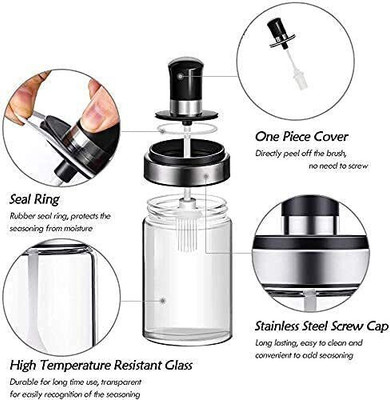 One Piece Cover
Directly peel off the brush, no need to screw

Seal Ring
Rubber seal ring, protects the seasoning from moisture

Stainless Steel Screw Cap
Long lasting, easy to clean and convenient to add seasoning

High Temperature Resistant Glass
Durable for long time use, transparent for easily recognition of the seasoning