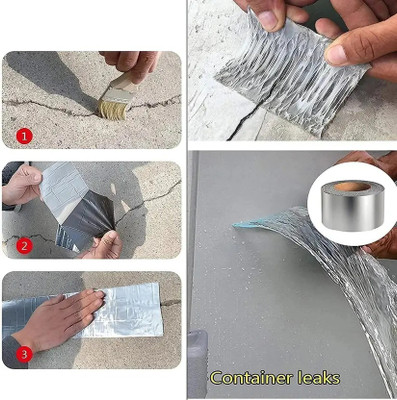 1

2

3

Container leaks