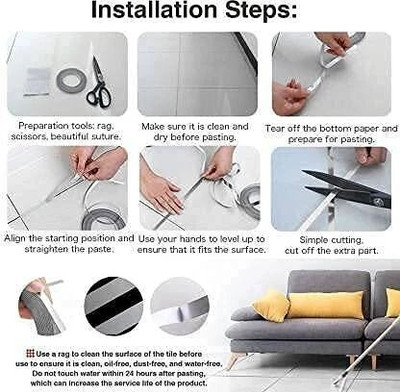 Installation Steps:

Preparation tools: rag, scissors, beautiful suture.

Make sure it is clean and dry before pasting.

Tear off the bottom paper and prepare for pasting.

Align the starting position and straighten the paste.

Use your hands to level up to ensure that it fits the surface.

Simple cutting, cut off the extra part.

Use a rag to clean the surface of the tile before use to ensure it is clean, oil-free, dust-free, and water-free. Do not touch water within 24 hours after pasting, which can increase the service life of the product.