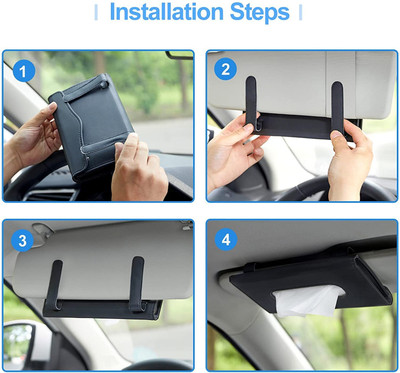 Installation Steps

1

2

3

4