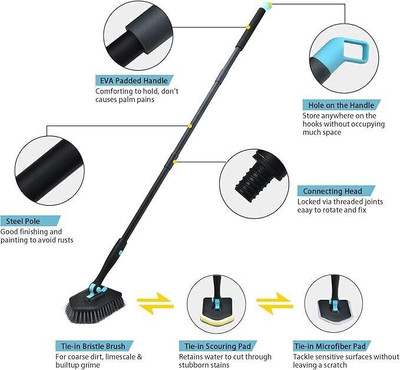 EVA Padded Handle
Comforting to hold, don't causes palm pains

Hole on the Handle
Store anywhere on the hooks without occupying much space

Steel Pole
Good finishing and painting to avoid rusts

Connecting Head
Locked via threaded joints eaay to rotate and fix

Tie-in Bristle Brush
For coarse dirt, limescale & builtup grime

Tie-in Scouring Pad
Retains water to cut through stubborn stains

Tie-in Microfiber Pad
Tackle sensitive surfaces without leaving a scratch