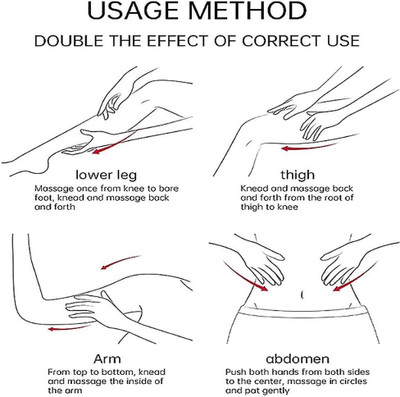 USAGE METHOD

DOUBLE THE EFFECT OF CORRECT USE

lower leg

Massage once from knee to bare foot, knead and massage back and forth

thigh

Knead and massage back and forth from the root of thigh to knee

Arm

From top to bottom, knead and massage the inside of the arm

abdomen

Push both hands from both sides to the center, massage in circles and pat gently