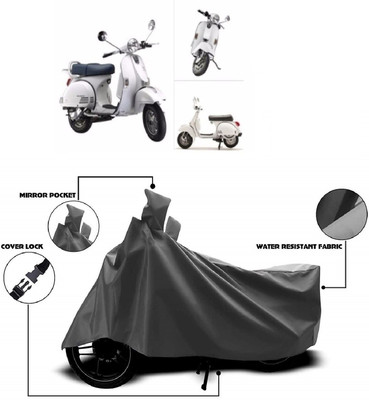 MIRROR POCKET

COVER LOCK

WATER RESISTANT FABRIC