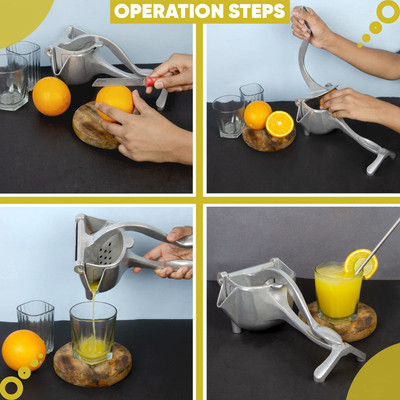 OPERATION STEPS