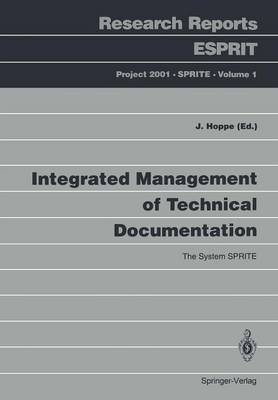 Research Reports
ESPRIT

Project 2001 · SPRITE · Volume 1

J. Hoppe (Ed.)

Integrated Management
of Technical
Documentation

The System SPRITE

Springer-Verlag