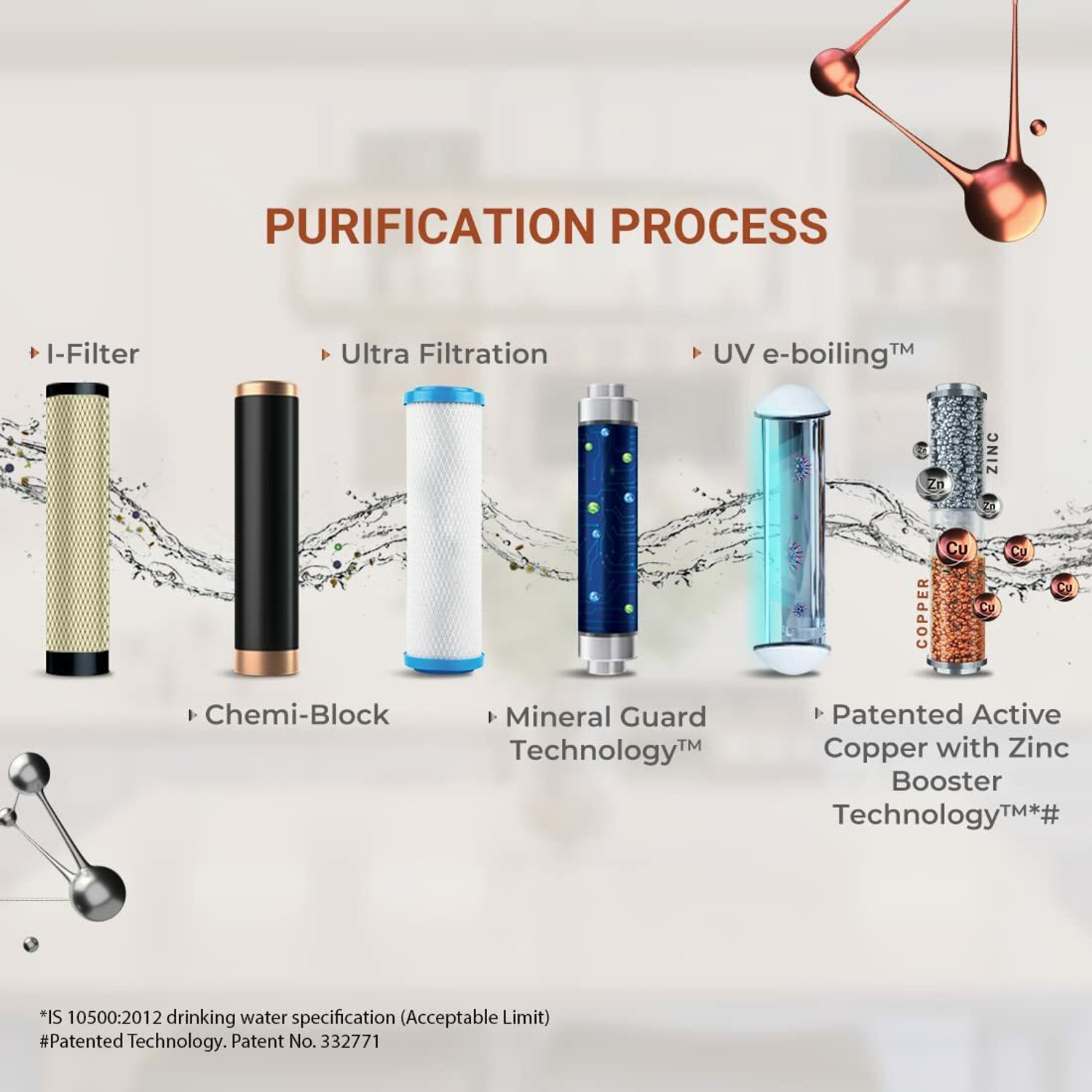 PURIFICATION PROCESS

I-Filter

Ultra Filtration

UV e-boiling™

ZINC

Zn

Zn

Zn

Cu

Cu

Cu

Cu

COPPER

Chemi-Block

Mineral Guard Technology™

Patented Active Copper with Zinc Booster Technology™*#

*IS 10500:2012 drinking water specification (Acceptable Limit)
#Patented Technology. Patent No. 332771