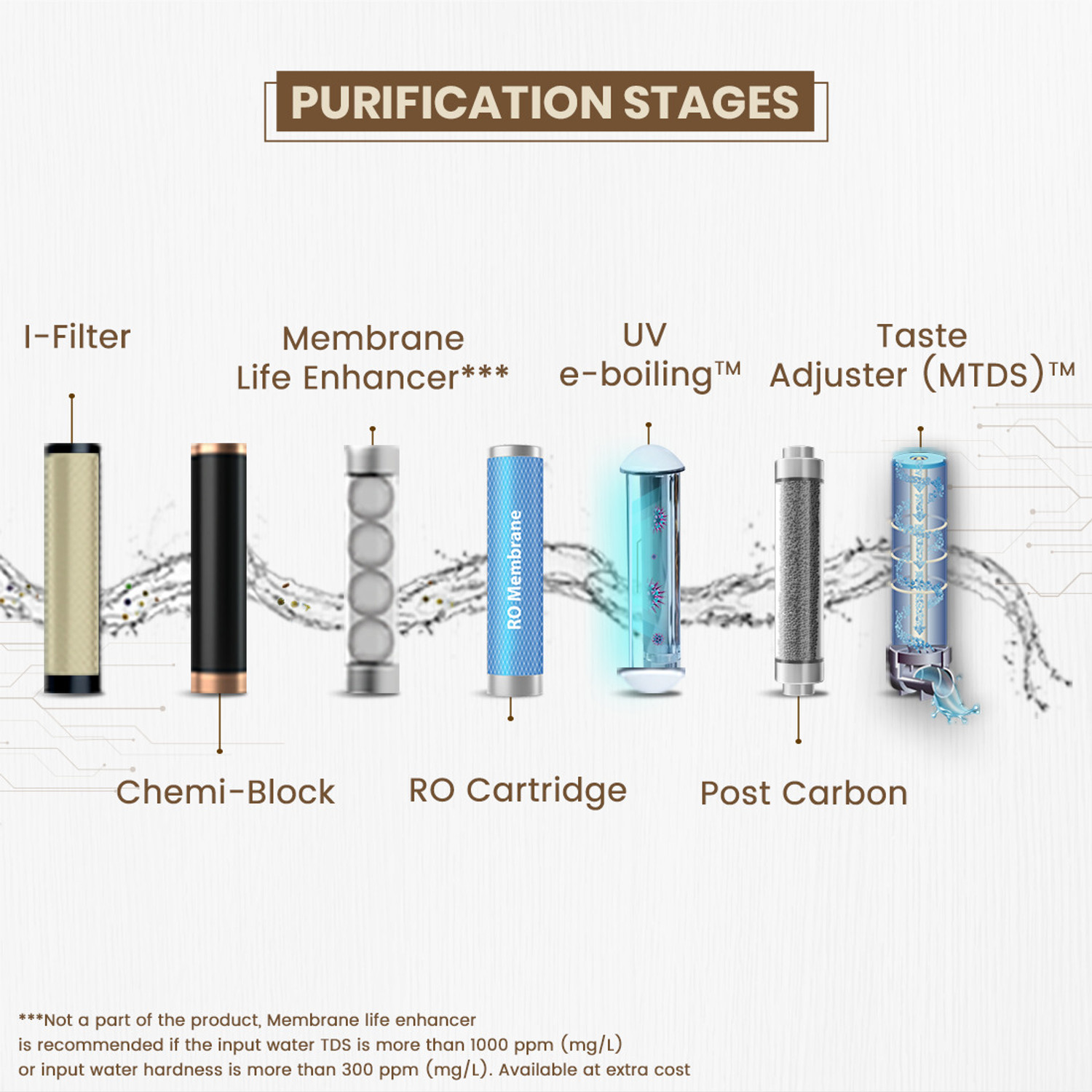 PURIFICATION STAGES

I-Filter

Membrane Life Enhancer***

UV e-boiling™

Taste Adjuster (MTDS)™

RO Membrane

Chemi-Block

RO Cartridge

Post Carbon

***Not a part of the product, Membrane life enhancer is recommended if the input water TDS is more than 1000 ppm (mg/L) or input water hardness is more than 300 ppm (mg/L). Available at extra cost