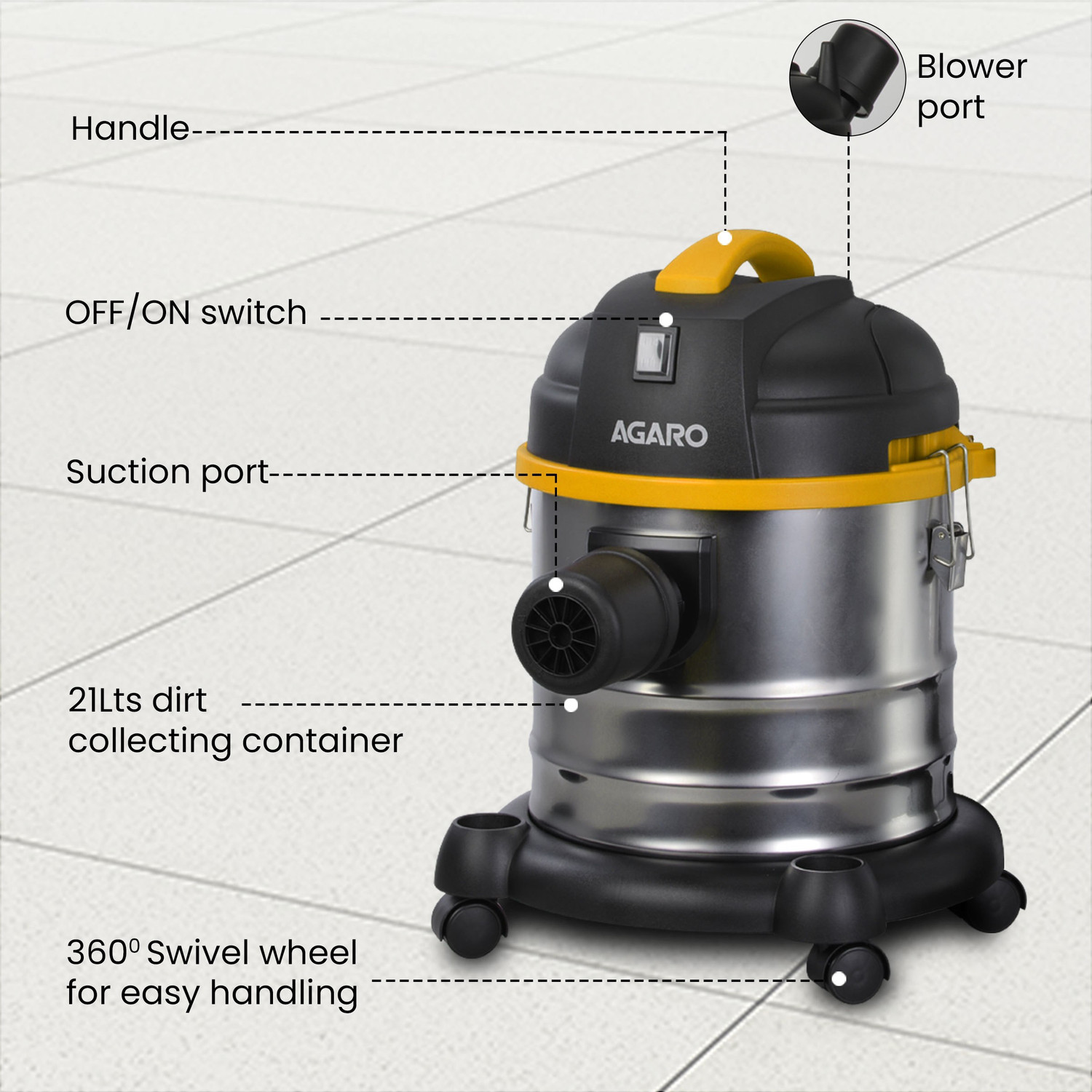 Blower port

Handle

OFF/ON switch

AGARO

Suction port

21Lts dirt collecting container

$360^0$ Swivel wheel for easy handling