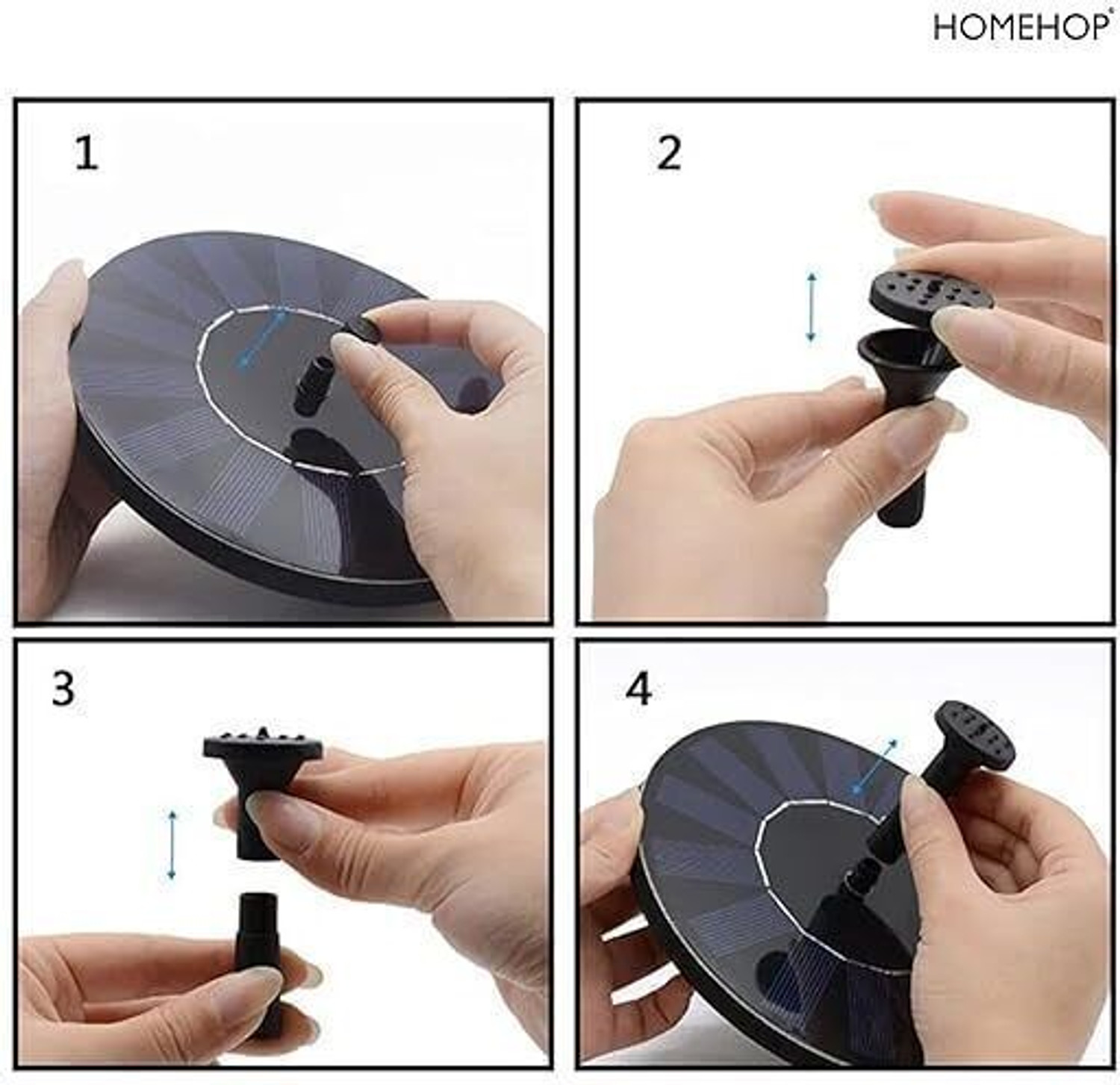 HOMEHOP®

1

2

3

4