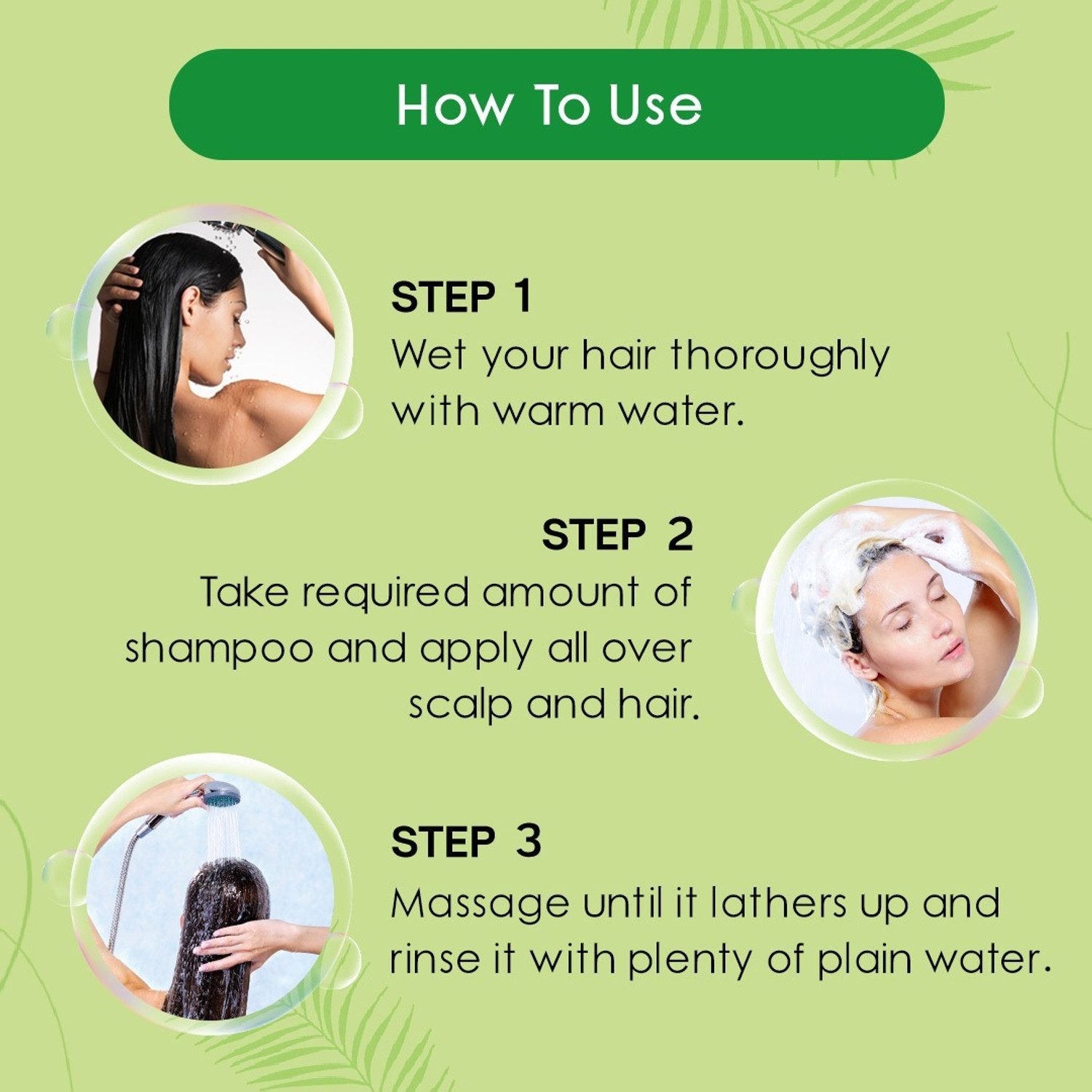 How To Use

STEP 1
Wet your hair thoroughly with warm water.

STEP 2
Take required amount of shampoo and apply all over scalp and hair.

STEP 3
Massage until it lathers up and rinse it with plenty of plain water.