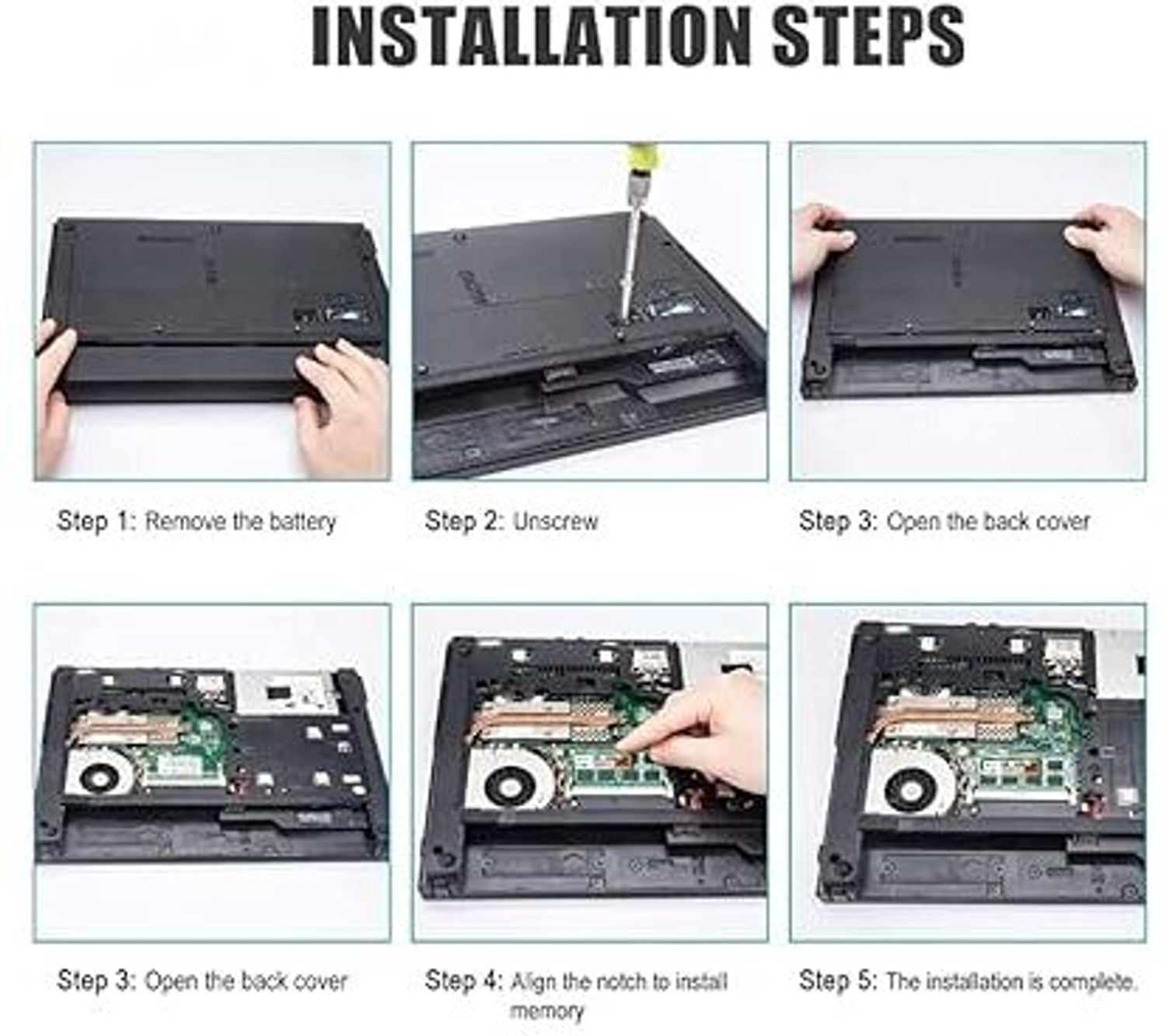 INSTALLATION STEPS

Step 1: Remove the battery

Step 2: Unscrew

Step 3: Open the back cover

Step 3: Open the back cover

Step 4: Align the notch to install memory

Step 5: The installation is complete.