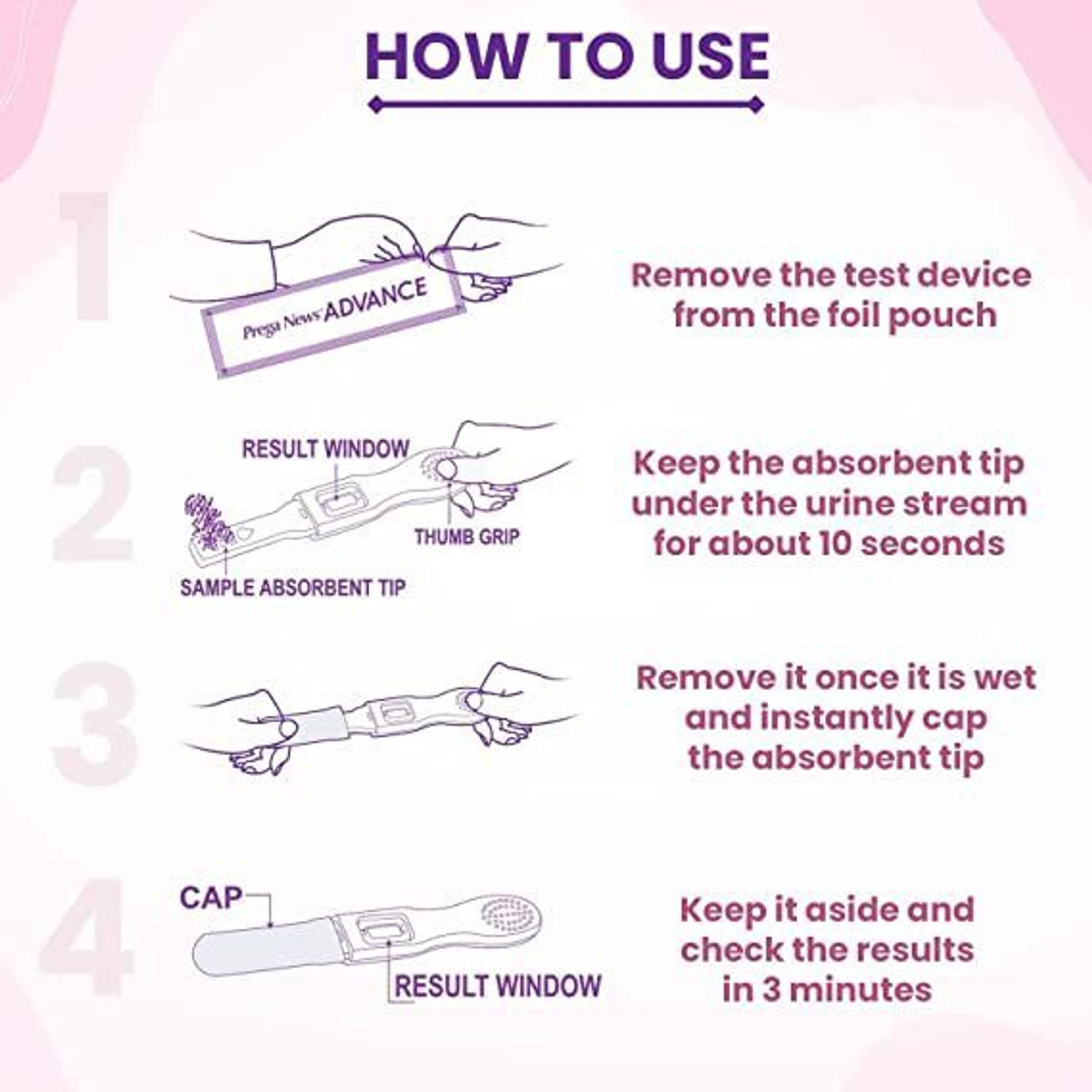 HOW TO USE

1

Prega News ADVANCE

Remove the test device from the foil pouch

2

RESULT WINDOW

THUMB GRIP

SAMPLE ABSORBENT TIP

Keep the absorbent tip under the urine stream for about 10 seconds

3

Remove it once it is wet and instantly cap the absorbent tip

4

CAP

RESULT WINDOW

Keep it aside and check the results in 3 minutes