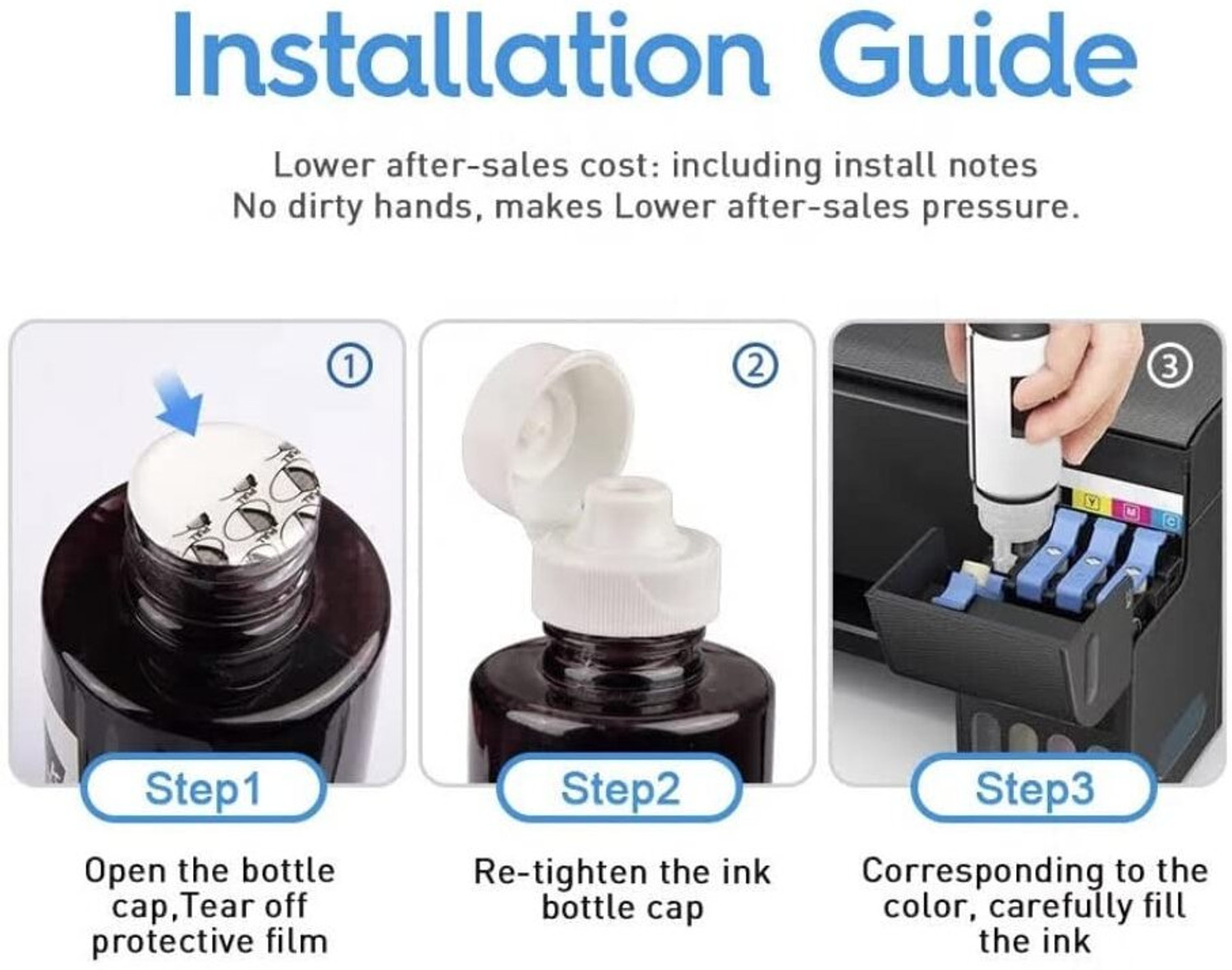 Installation Guide

Lower after-sales cost: including install notes
No dirty hands, makes Lower after-sales pressure.

①

Step1

Open the bottle cap,Tear off protective film

②

Step2

Re-tighten the ink bottle cap

③

Y M C

Step3

Corresponding to the color, carefully fill the ink