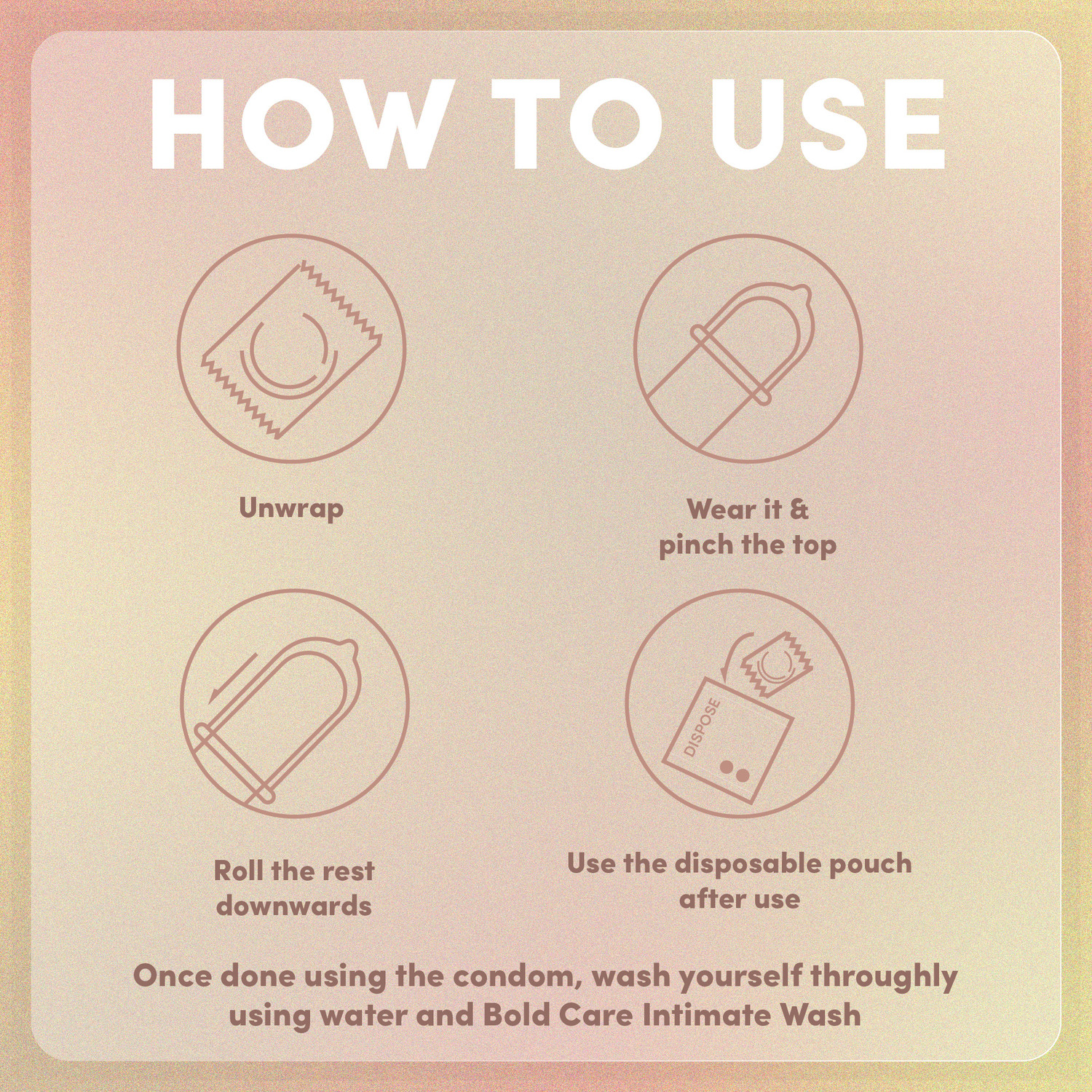 HOW TO USE

Unwrap

Wear it & pinch the top

Roll the rest downwards

DISPOSE

Use the disposable pouch after use

Once done using the condom, wash yourself throughly using water and Bold Care Intimate Wash