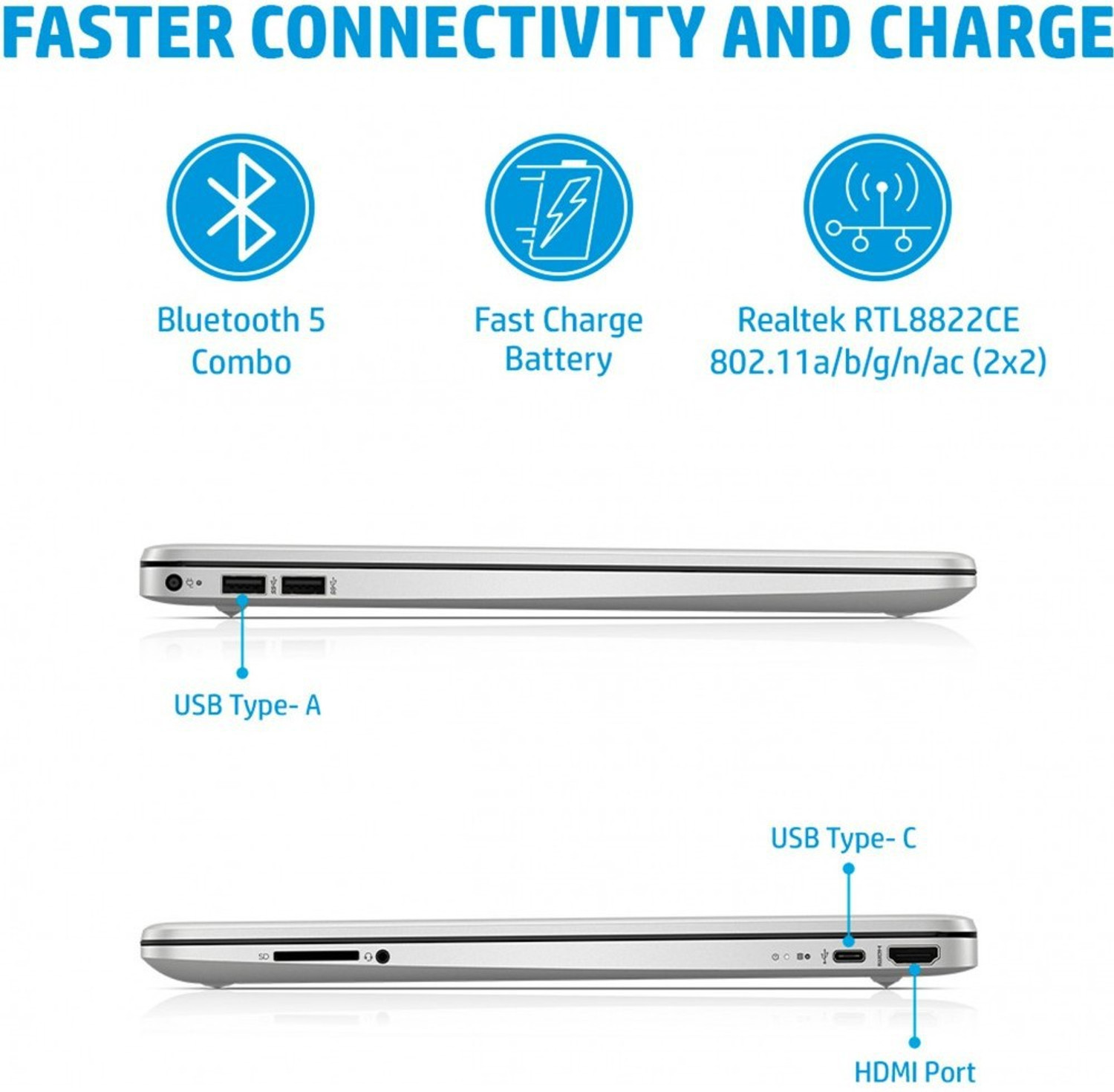 FASTER CONNECTIVITY AND CHARGE

Bluetooth 5 Combo

Fast Charge Battery

Realtek RTL8822CE 802.11a/b/g/n/ac (2x2)

USB Type- A

USB Type- C

SD

HDMI Port