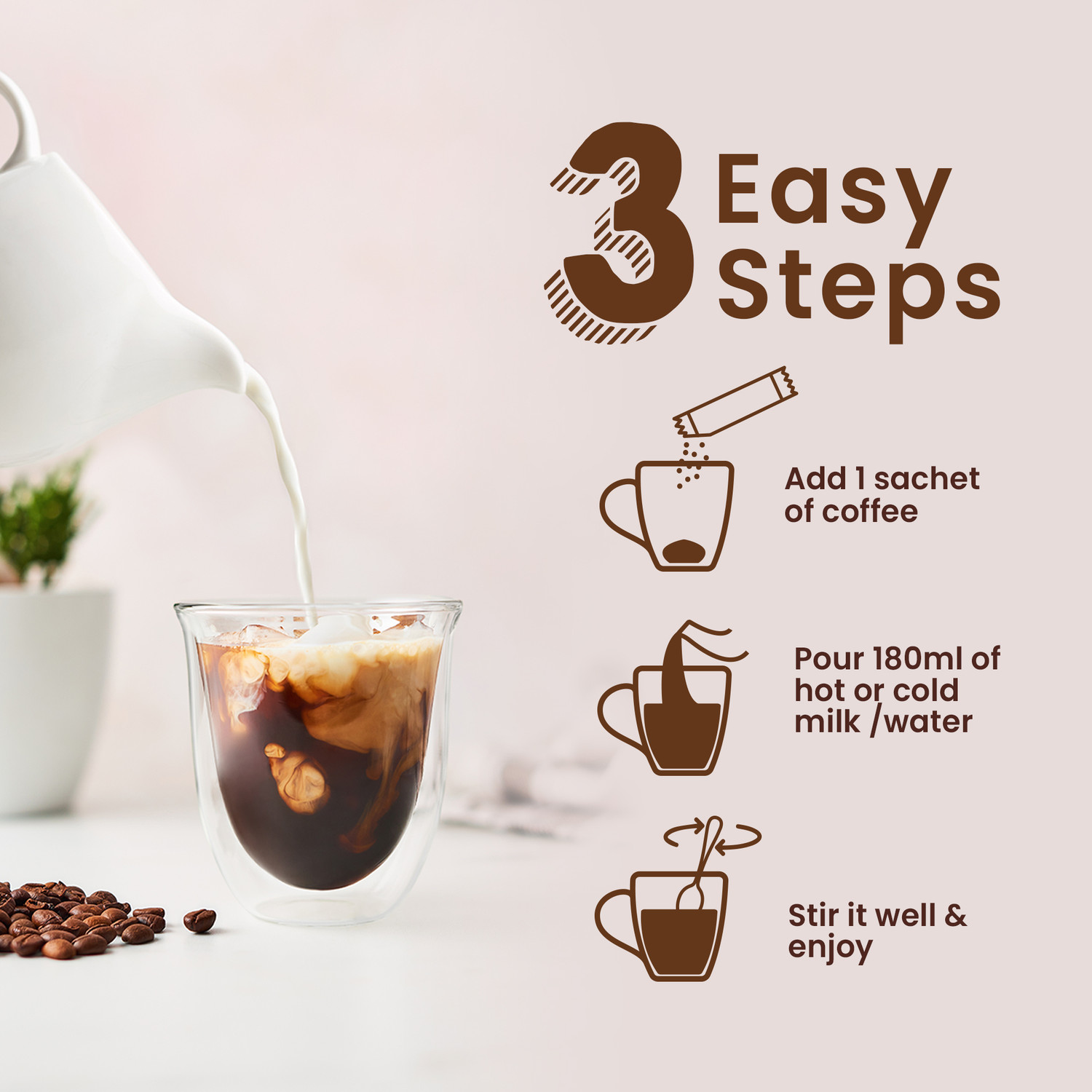 3 Easy Steps

Add 1 sachet of coffee

Pour 180ml of hot or cold milk /water

Stir it well & enjoy