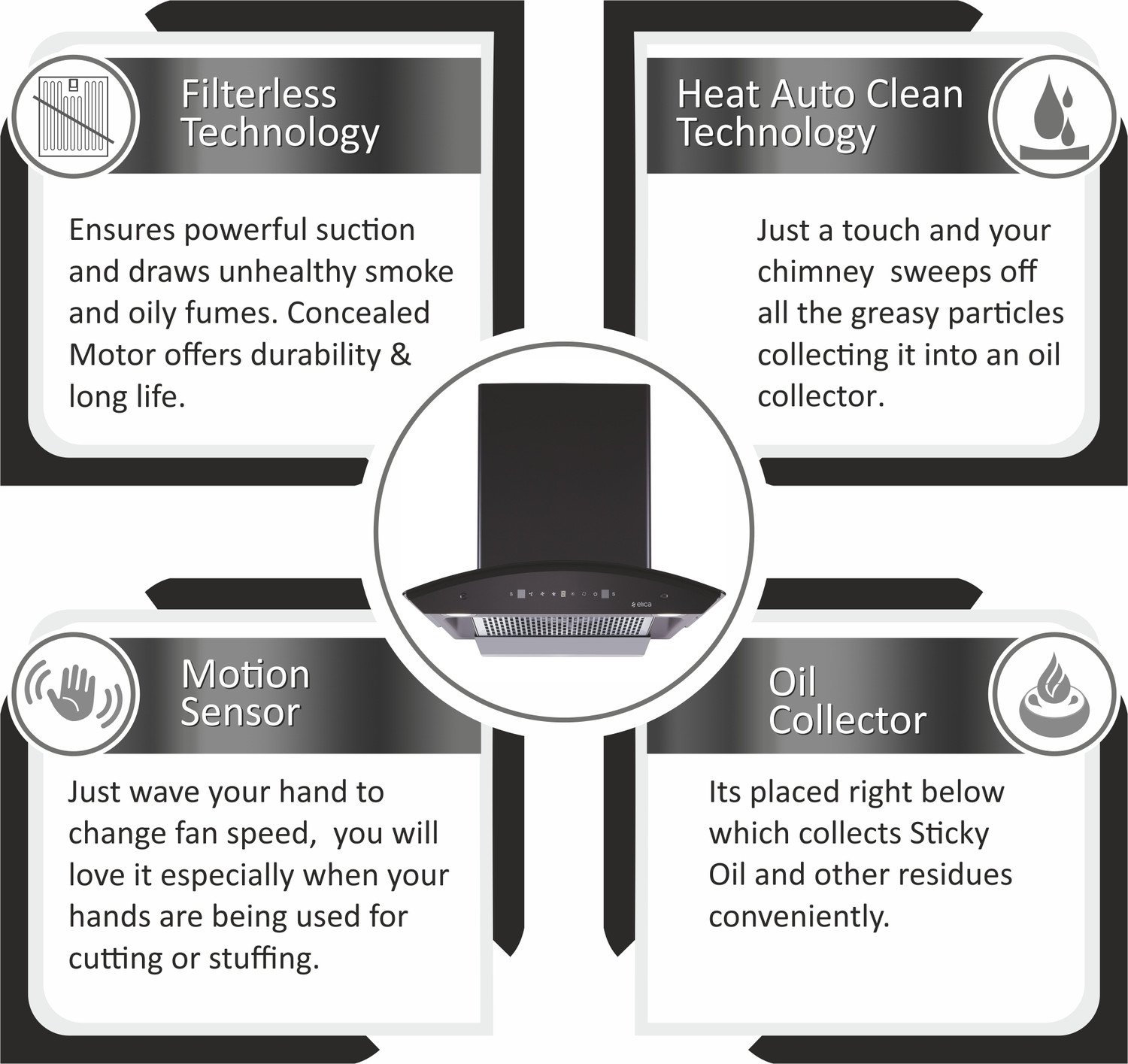 Filterless Technology

Ensures powerful suction and draws unhealthy smoke and oily fumes. Concealed Motor offers durability & long life.

Heat Auto Clean Technology

Just a touch and your chimney sweeps off all the greasy particles collecting it into an oil collector.

elica

Motion Sensor

Just wave your hand to change fan speed, you will love it especially when your hands are being used for cutting or stuffing.

Oil Collector

Its placed right below which collects Sticky Oil and other residues conveniently.