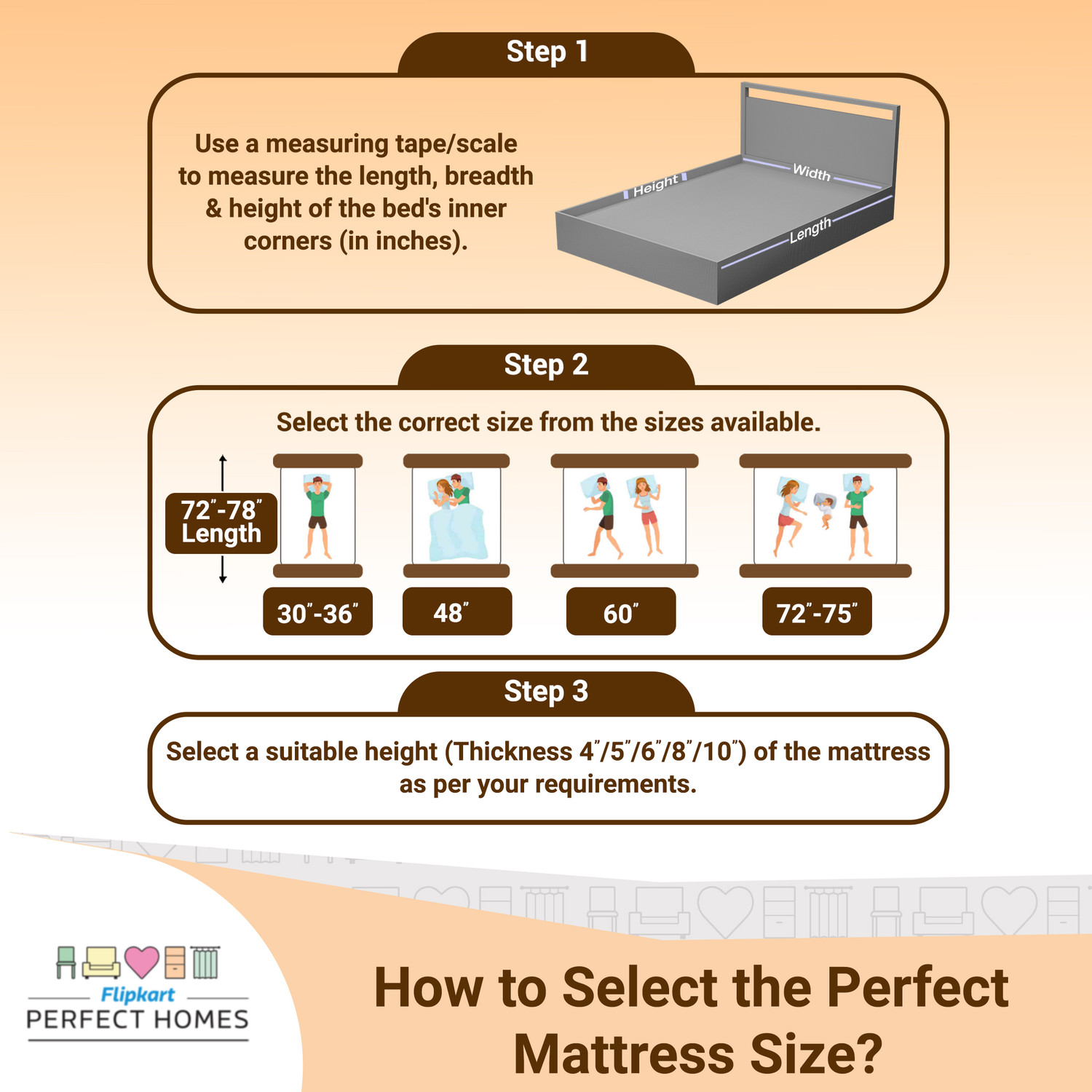 Step 1

Use a measuring tape/scale to measure the length, breadth & height of the bed's inner corners (in inches).

Height

Width

Length

Step 2

Select the correct size from the sizes available.

72"-78" Length

30"-36"

48"

60"

72"-75"

Step 3

Select a suitable height (Thickness 4"/5"/6"/8"/10") of the mattress as per your requirements.

Flipkart
PERFECT HOMES

How to Select the Perfect Mattress Size?